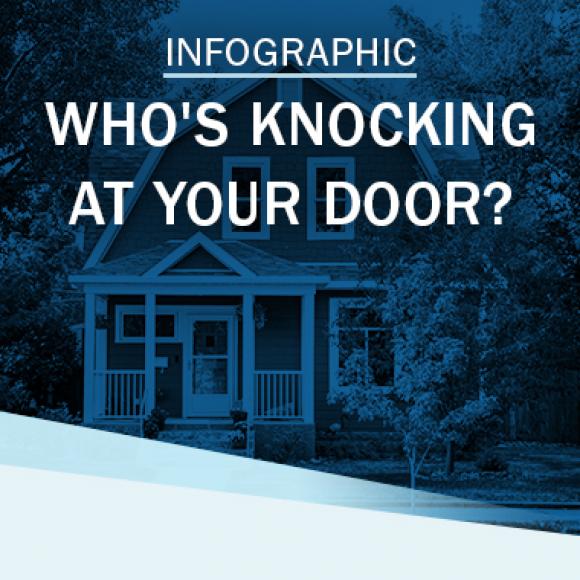 INFOGRAPHIC
WHO'S KNOCKING AT YOUR DOOR?