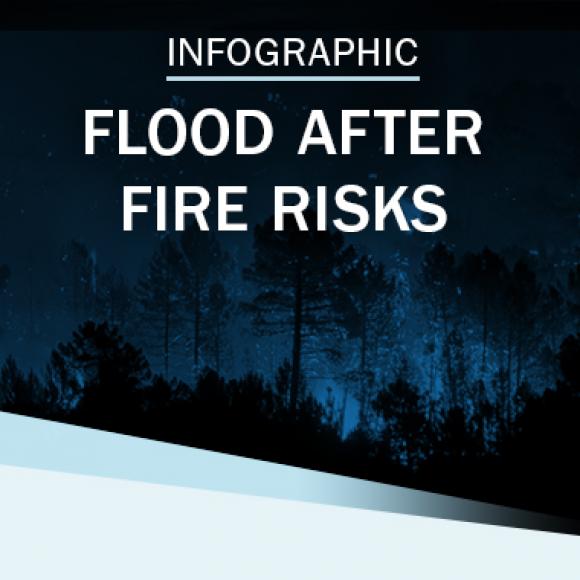 INFOGRAPHIC

FLOOD AFTER FIRE RISKS