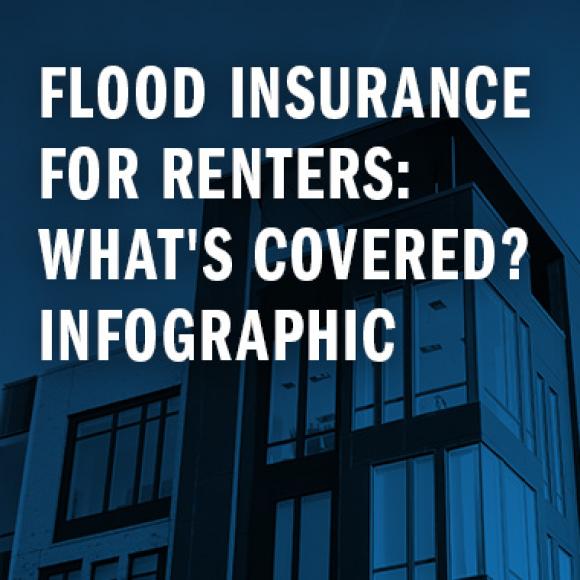 FLOOD INSURANCE FOR RENTERS: WHAT'S COVERED? INFOGRAPHIC