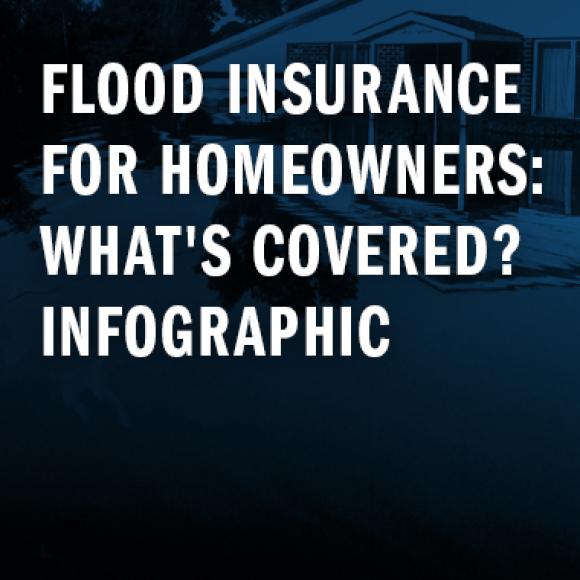 FLOOD INSURANCE FOR HOMEOWNERS: WHAT'S COVERED? INFOGRAPHIC