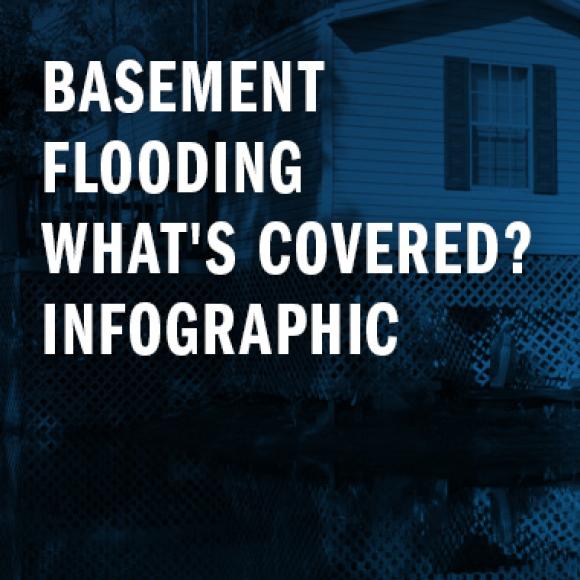 BASEMENT FLOODING WHAT'S COVERED? INFOGRAPHIC