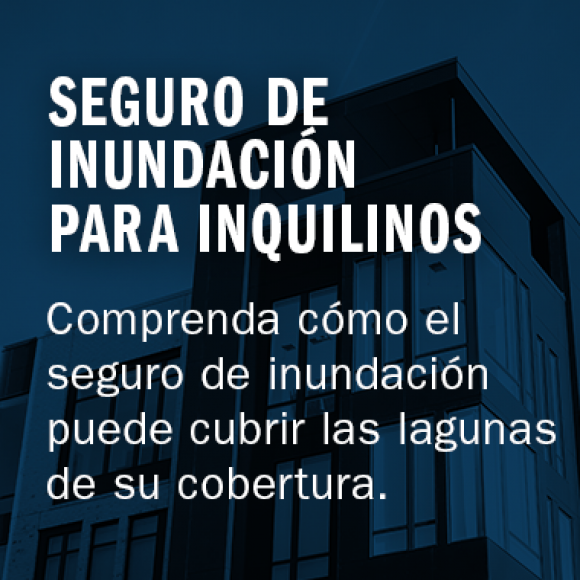 SEGURO DE INUNDACIÓN PARA INQUILINOS

Comprenda cómo el seguro de inundación puede cubrir las lagunas de su cobertura.