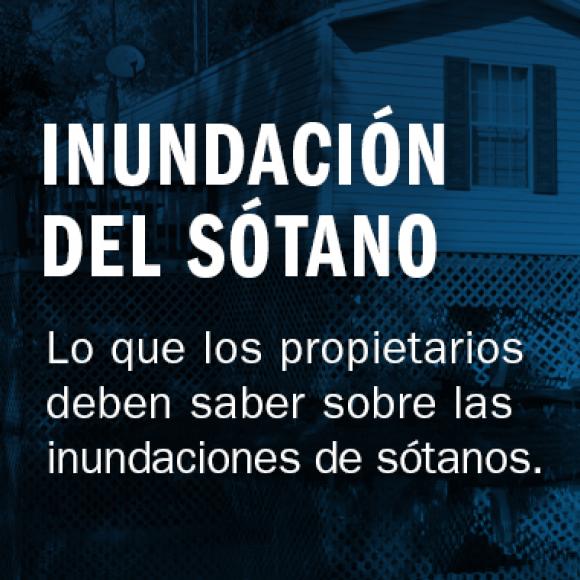 INUNDACIÓN DEL SÓTANO

Lo que los propietarios deben saber sobre las inundaciones de sótanos.